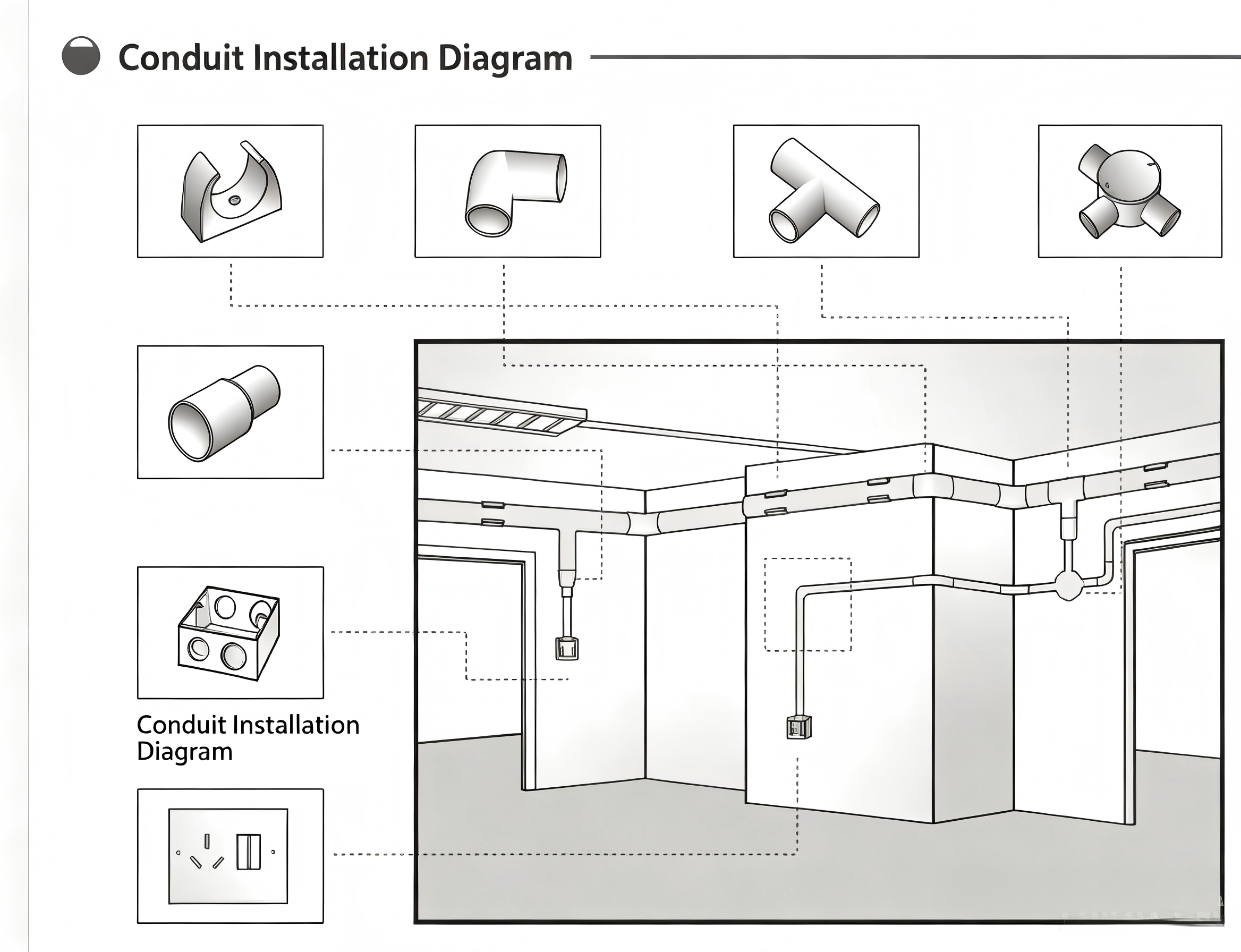 Conduit Installation Diagram

Conduit Installation Diagram